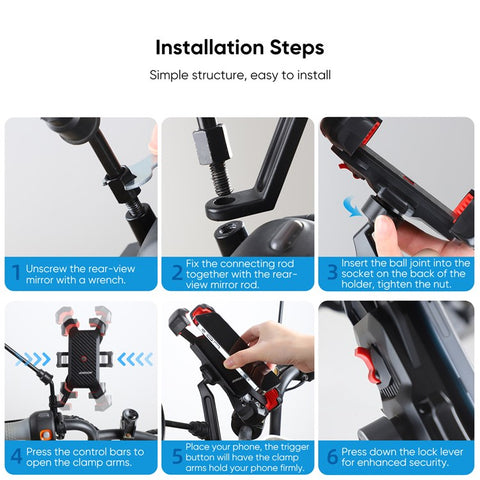 Installation Steps

Simple structure, easy to install

1 Unscrew the rear-view mirror with a wrench.

2 Fix the connecting rod together with the rear-view mirror rod.

3 Insert the ball joint into the socket on the back of the holder, tighten the nut.

4 Press the control bars to open the clamp arms.

5 Place your phone, the trigger button will have the clamp arms hold your phone firmly.

6 Press down the lock lever for enhanced security.