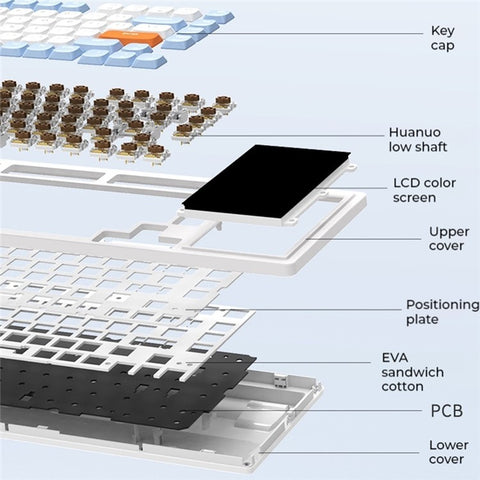 Key cap

Huanuo low shaft

LCD color screen

Upper cover

Positioning plate

EVA sandwich cotton

PCB

Lower cover