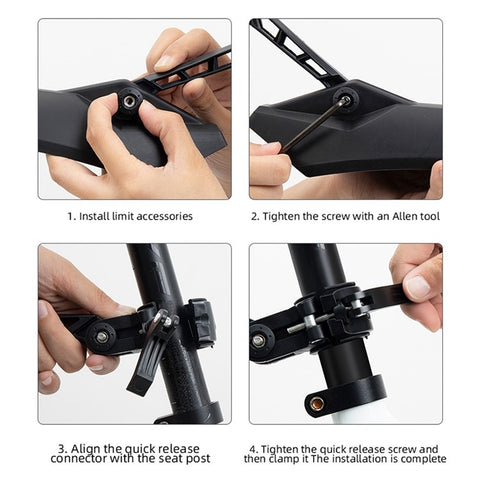 1. Install limit accessories

2. Tighten the screw with an Allen tool

3. Align the quick release connector with the seat post

4. Tighten the quick release screw and then clamp it The installation is complete