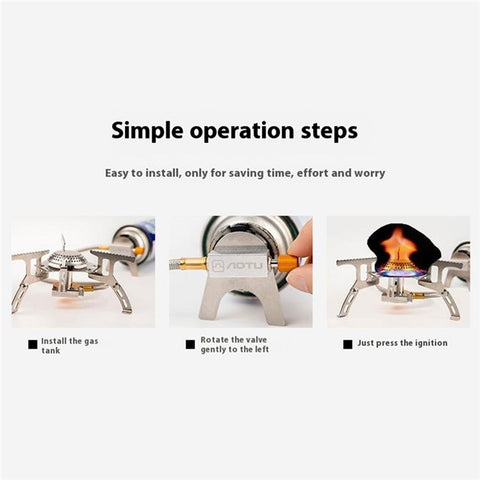 Simple operation steps

Easy to install, only for saving time, effort and worry

AOTU

■ Install the gas tank

■ Rotate the valve gently to the left

■ Just press the ignition