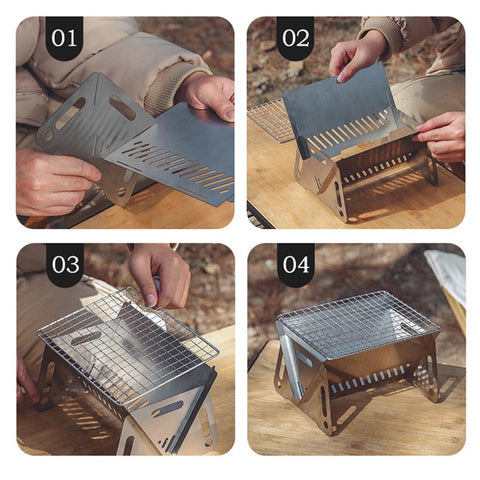 01

02

03

04