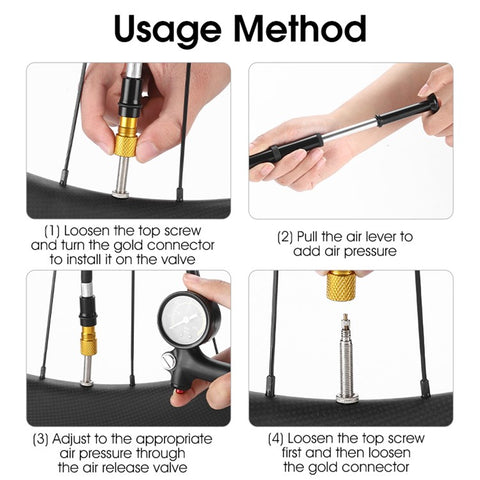 Usage Method

(1) Loosen the top screw and turn the gold connector to install it on the valve

(2) Pull the air lever to add air pressure

(3) Adjust to the appropriate air pressure through the air release valve

(4) Loosen the top screw first and then loosen the gold connector