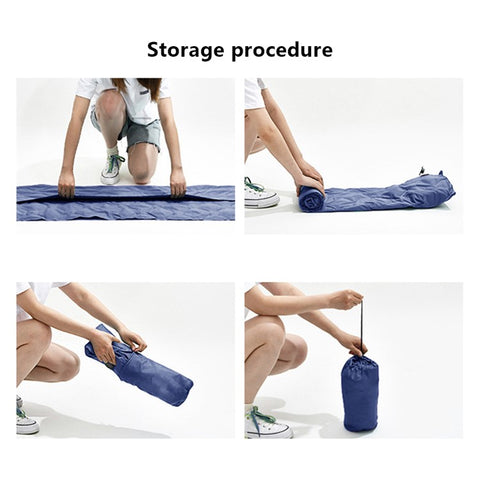 Storage procedure