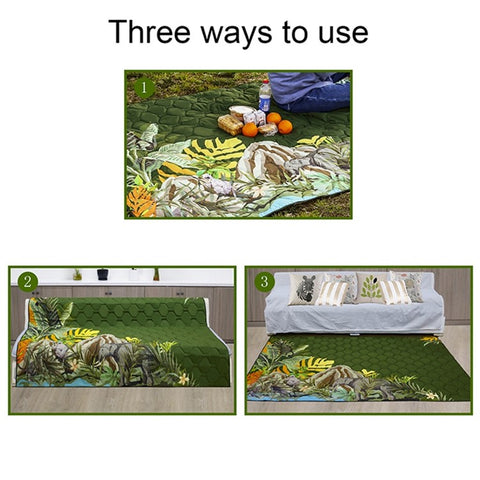 Three ways to use

1

2

3