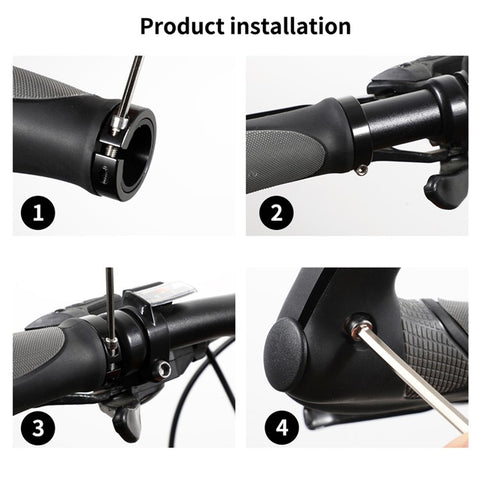 Product installation

1

2

3

4