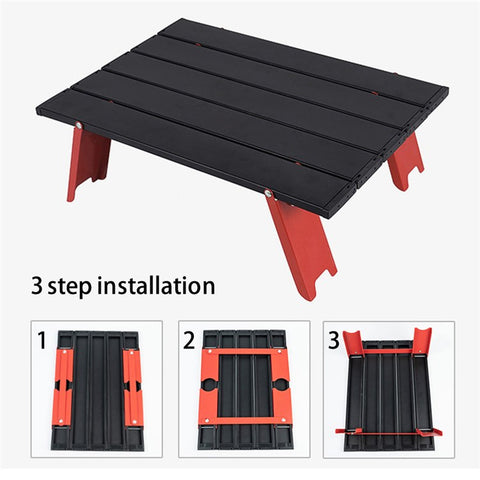 3 step installation

1

2

3