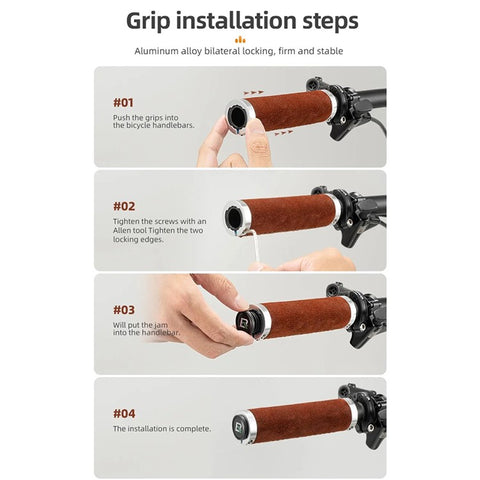 Grip installation steps

Aluminum alloy bilateral locking, firm and stable

#01
Push the grips into the bicycle handlebars.

#02
Tighten the screws with an Allen tool Tighten the two locking edges.

#03
Will put the jam into the handlebar.

#04
The installation is complete.