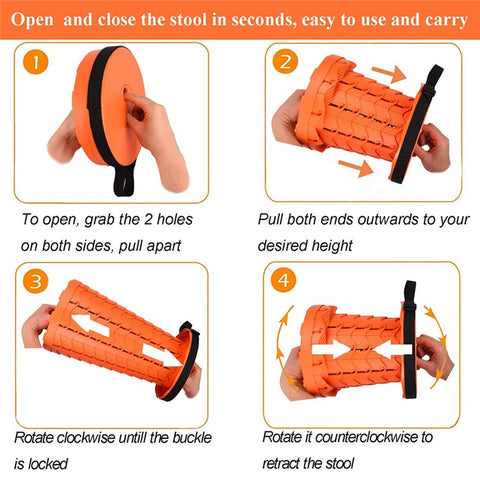 Open and close the stool in seconds, easy to use and carry

1

To open, grab the 2 holes on both sides, pull apart

2

Pull both ends outwards to your desired height

3

Rotate clockwise untill the buckle is locked

4

Rotate it counterclockwise to retract the stool