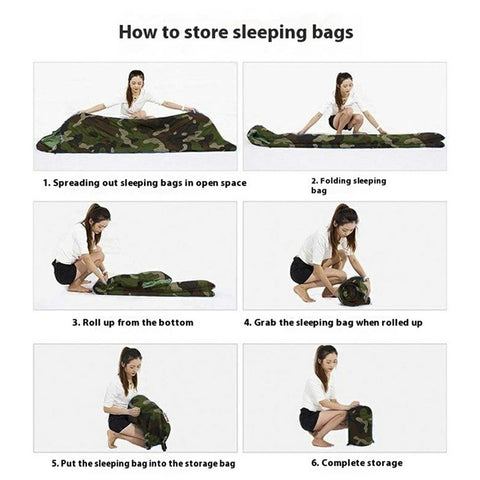 How to store sleeping bags

1. Spreading out sleeping bags in open space

2. Folding sleeping bag

3. Roll up from the bottom

4. Grab the sleeping bag when rolled up

5. Put the sleeping bag into the storage bag

6. Complete storage