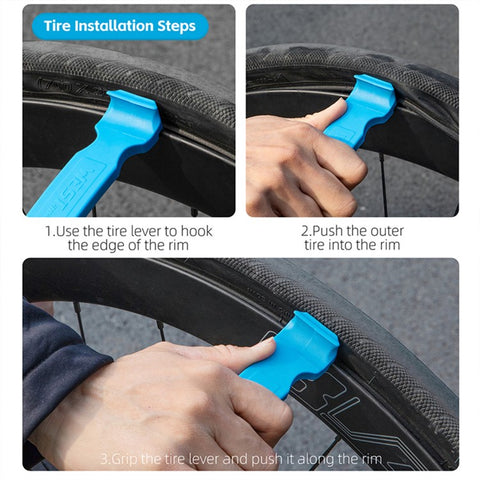 Tire Installation Steps

1.Use the tire lever to hook the edge of the rim

2.Push the outer tire into the rim

3.Grip the tire lever and push it along the rim