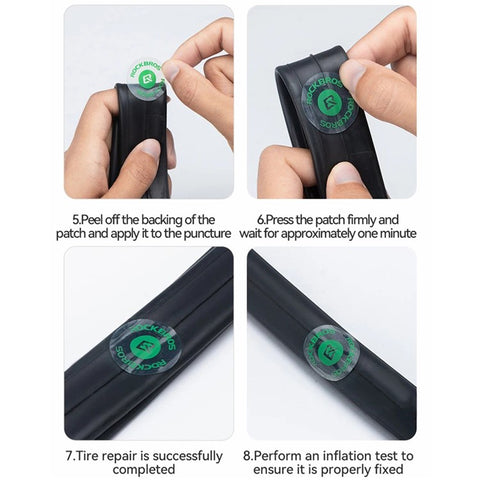 ROCKBROS

ROCKBROS

ROCKBROS

5.Peel off the backing of the patch and apply it to the puncture

6.Press the patch firmly and wait for approximately one minute

ROCKBROS

ROCKBROS

ROCKBROS

ROCKBROS

7.Tire repair is successfully completed

8.Perform an inflation test to ensure it is properly fixed