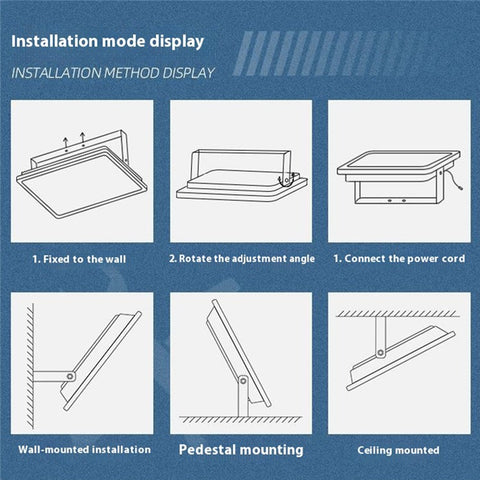 Installation mode display

INSTALLATION METHOD DISPLAY

1. Fixed to the wall

2. Rotate the adjustment angle

1. Connect the power cord

Wall-mounted installation

Pedestal mounting

Ceiling mounted