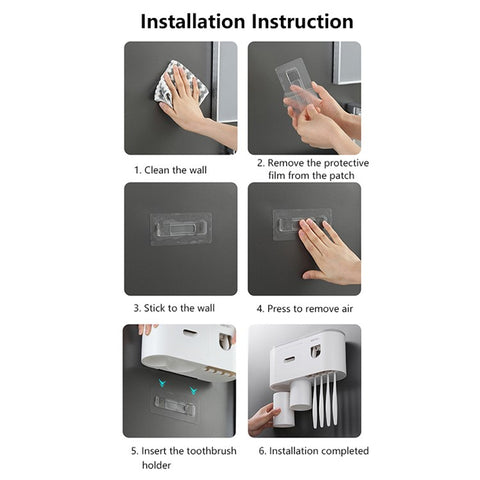 Installation Instruction

1. Clean the wall

2. Remove the protective film from the patch

3. Stick to the wall

4. Press to remove air

5. Insert the toothbrush holder

6. Installation completed