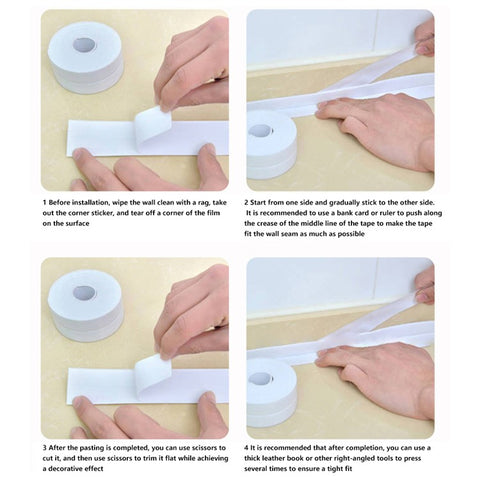 1 Before installation, wipe the wall clean with a rag, take out the corner sticker, and tear off a corner of the film on the surface

2 Start from one side and gradually stick to the other side. It is recommended to use a bank card or ruler to push along the crease of the middle line of the tape to make the tape fit the wall seam as much as possible

3 After the pasting is completed, you can use scissors to cut it, and then use scissors to trim it flat while achieving a decorative effect

4 It is recommended that after completion, you can use a thick leather book or other right-angled tools to press several times to ensure a tight fit