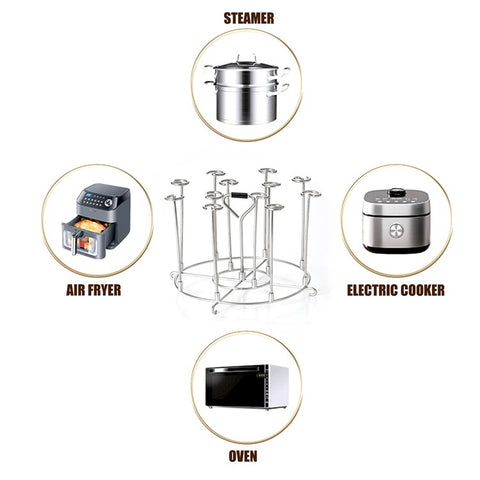 STEAMER

AIR FRYER

ELECTRIC COOKER

OVEN