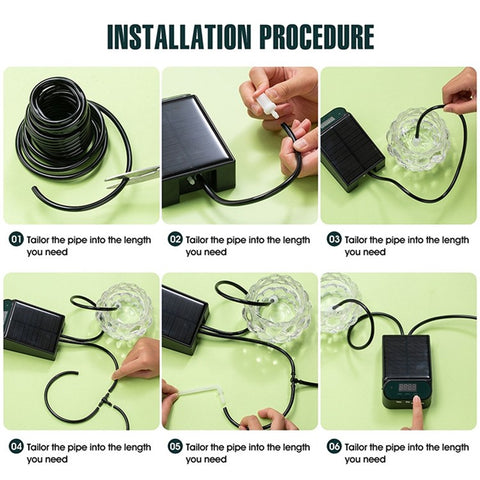 INSTALLATION PROCEDURE

01 Tailor the pipe into the length you need

02 Tailor the pipe into the length you need

03 Tailor the pipe into the length you need

04 Tailor the pipe into the length you need

05 Tailor the pipe into the length you need

06 Tailor the pipe into the length you need