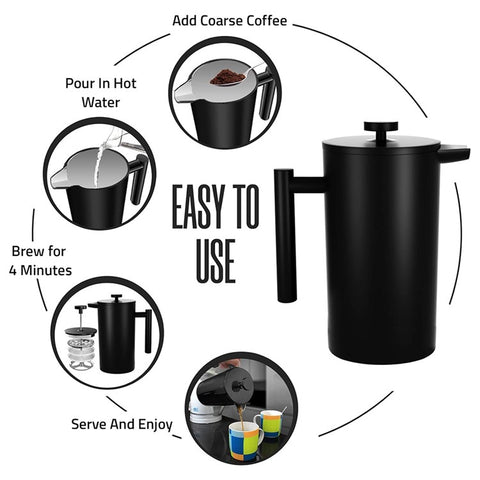 Add Coarse Coffee

Pour In Hot Water

EASY TO USE

Brew for 4 Minutes

Serve And Enjoy