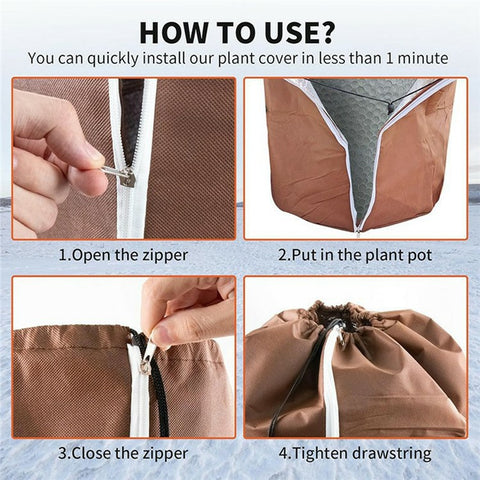 HOW TO USE?
You can quickly install our plant cover in less than 1 minute

1.Open the zipper

2.Put in the plant pot

3.Close the zipper

4.Tighten drawstring