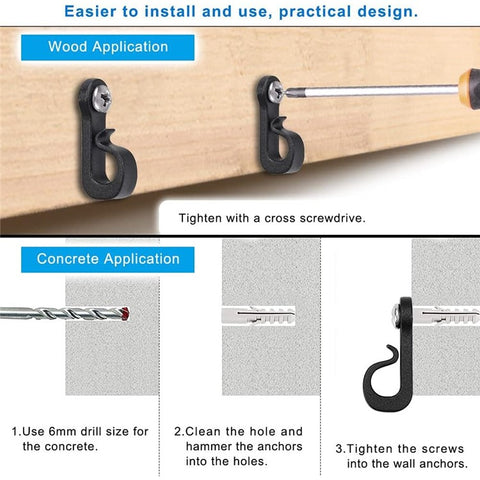 Easier to install and use, practical design.

Wood Application

Tighten with a cross screwdrive.

Concrete Application

1.Use 6mm drill size for the concrete.

2.Clean the hole and hammer the anchors into the holes.

3.Tighten the screws into the wall anchors.