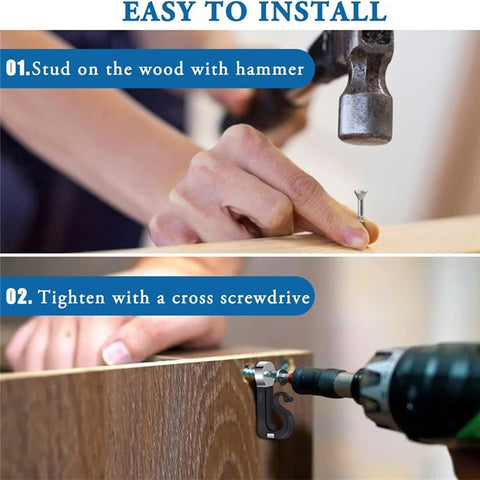 EASY TO INSTALL

01.Stud on the wood with hammer

02. Tighten with a cross screwdrive