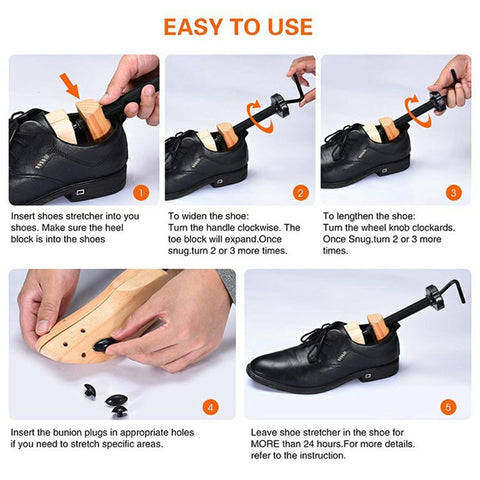 EASY TO USE

1

Insert shoes stretcher into you shoes. Make sure the heel block is into the shoes

2

To widen the shoe:
Turn the handle clockwise. The toe block will expand.Once snug.turn 2 or 3 more times.

3

To lengthen the shoe:
Turn the wheel knob clockards. Once Snug.turn 2 or 3 more times.

4

Insert the bunion plugs in appropriate holes if you need to stretch specific areas.

5

Leave shoe stretcher in the shoe for MORE than 24 hours.For more details. refer to the instruction.