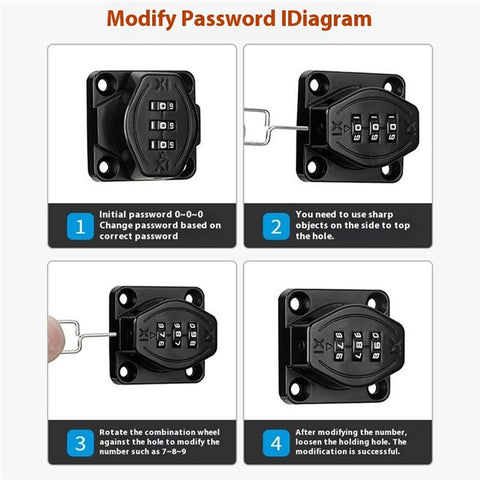 Modify Password IDiagram

1 Initial password 0~0~0 Change password based on correct password

2 You need to use sharp objects on the side to top the hole.

3 Rotate the combination wheel against the hole to modify the number such as 7~8~9

4 After modifying the number, loosen the holding hole. The modification is successful.