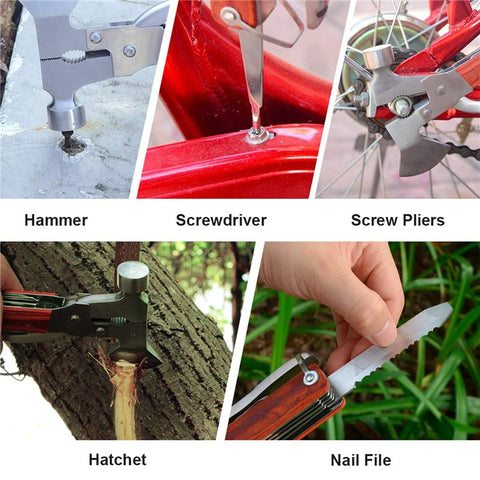 Hammer

Screwdriver

Screw Pliers

Hatchet

Nail File