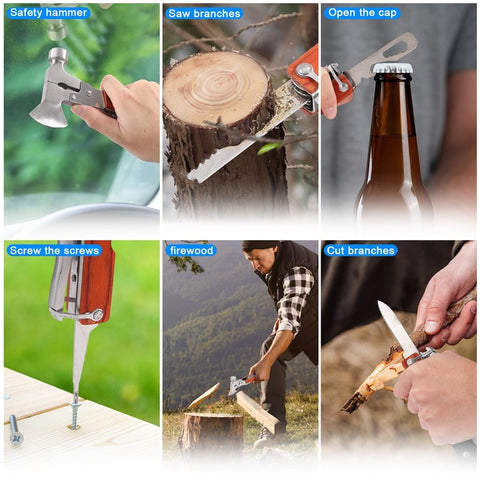 Safety hammer

Saw branches

Open the cap

Screw the screws

firewood

Cut branches