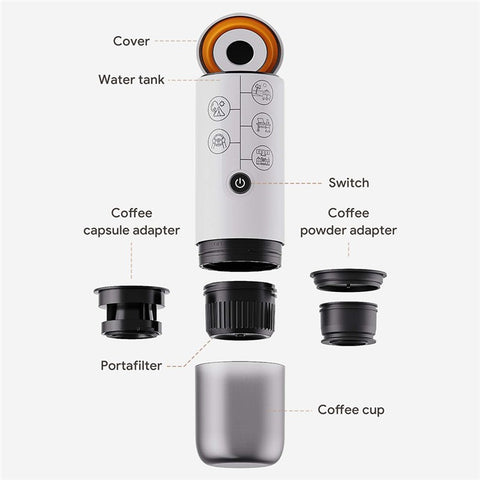 Cover

Water tank

Switch

Coffee capsule adapter

Coffee powder adapter

Portafilter

Coffee cup