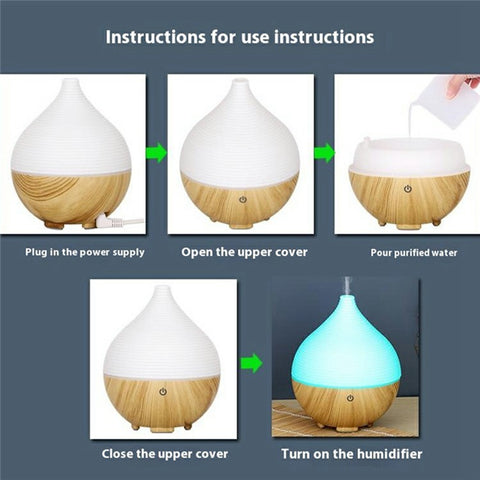 Instructions for use instructions

Plug in the power supply

Open the upper cover

Pour purified water

Close the upper cover

Turn on the humidifier