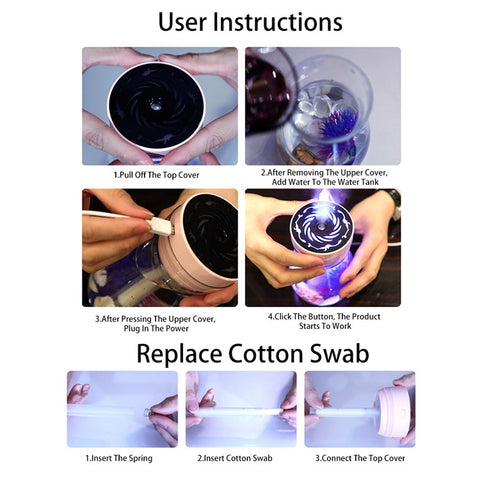 User Instructions

1.Pull Off The Top Cover

2.After Removing The Upper Cover, Add Water To The Water Tank

3.After Pressing The Upper Cover, Plug In The Power

4.Click The Button, The Product Starts To Work

Replace Cotton Swab

1.Insert The Spring

2.Insert Cotton Swab

3.Connect The Top Cover