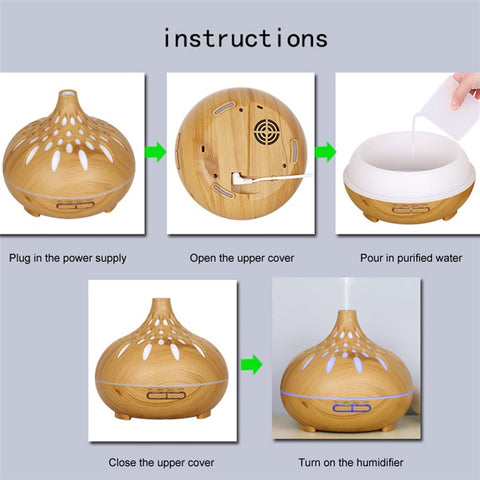 instructions

Plug in the power supply

Open the upper cover

Pour in purified water

Close the upper cover

Turn on the humidifier