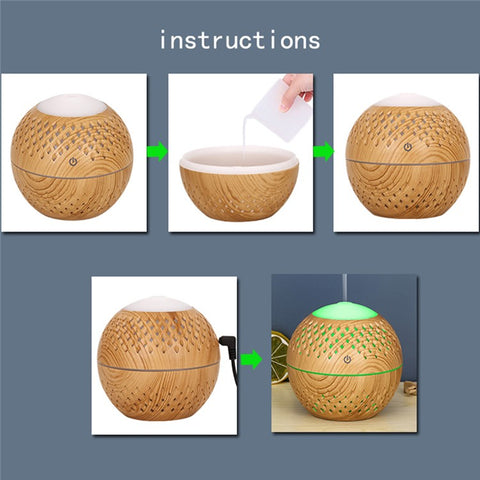 instructions