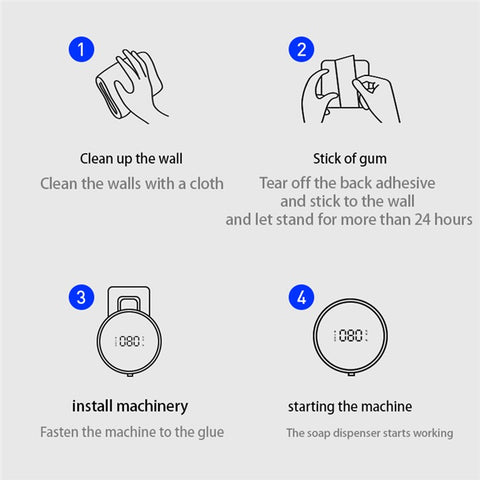 1

Clean up the wall

Clean the walls with a cloth

2

Stick of gum

Tear off the back adhesive and stick to the wall and let stand for more than 24 hours

3

080

install machinery

Fasten the machine to the glue

4

080

starting the machine

The soap dispenser starts working