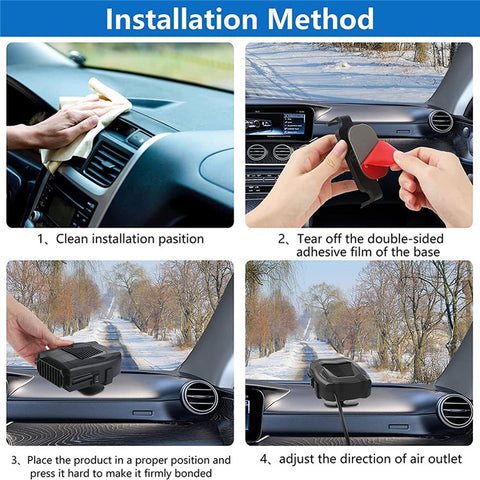 Installation Method

1、Clean installation pasition

2、Tear off the double-sided adhesive film of the base

3、Place the product in a proper position and press it hard to make it firmly bonded

4、adjust the direction of air outlet