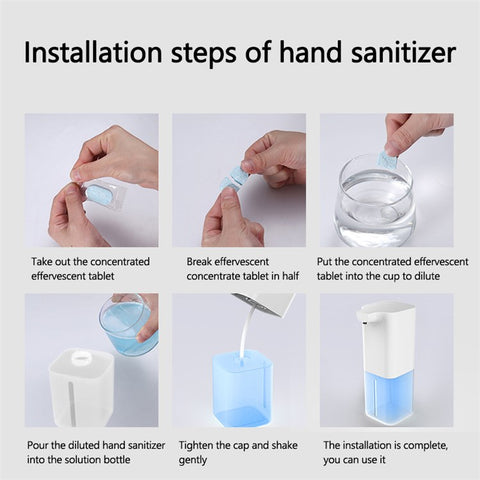 Installation steps of hand sanitizer

Take out the concentrated effervescent tablet

Break effervescent concentrate tablet in half

Put the concentrated effervescent tablet into the cup to dilute

Pour the diluted hand sanitizer into the solution bottle

Tighten the cap and shake gently

The installation is complete, you can use it