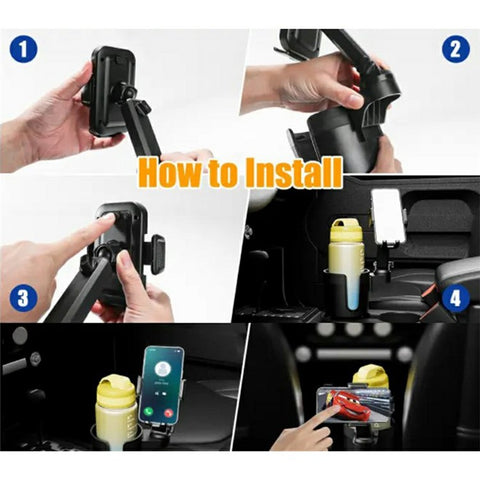 1

2

How to Install

3

4