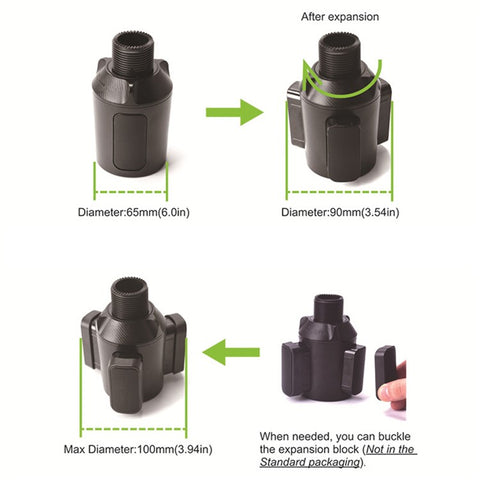 After expansion

Diameter:65mm(6.0in)

Diameter:90mm(3.54in)

Max Diameter:100mm(3.94in)

When needed, you can buckle the expansion block (Not in the Standard packaging).