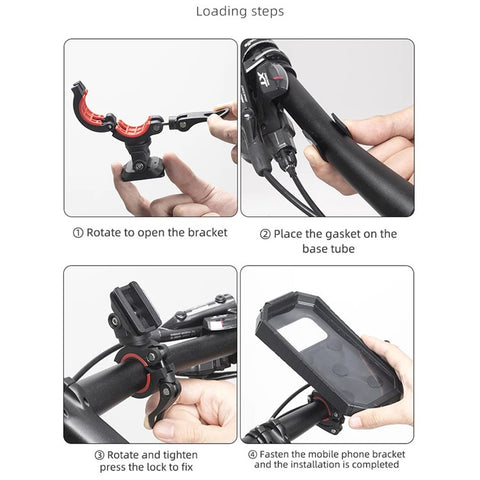 Loading steps

XT

① Rotate to open the bracket

② Place the gasket on the base tube

③ Rotate and tighten press the lock to fix

④ Fasten the mobile phone bracket and the installation is completed