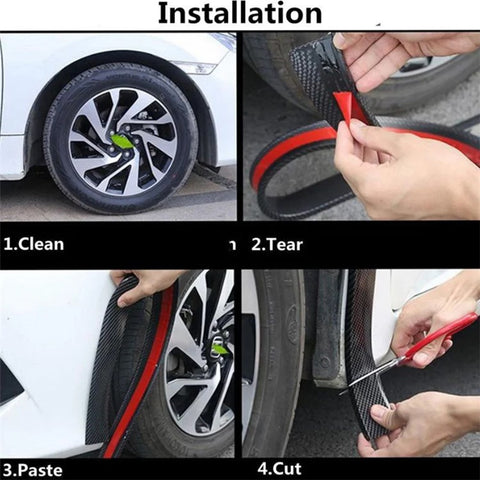 Installation

1.Clean

2.Tear

3.Paste

4.Cut