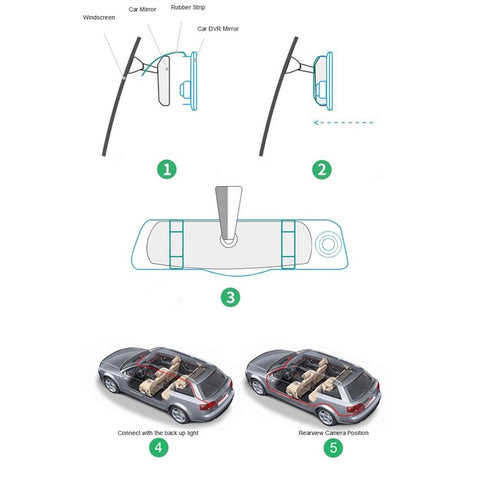 Windscreen
Car Mirror
Rubber Strip
Car DVR Mirror

1

2

3

Connect with the back up light
4

Rearview Camera Position
5