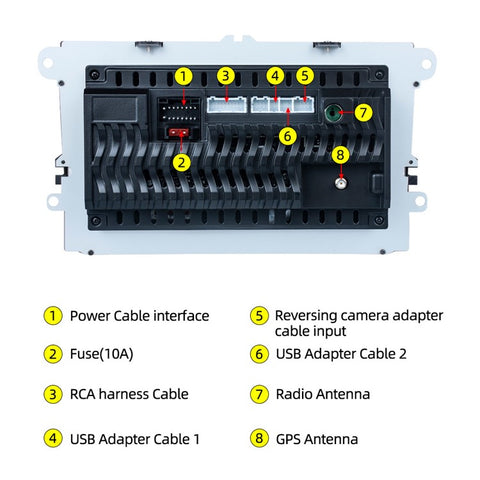 1
3
4
5
7
6
2
8

1 Power Cable interface

2 Fuse(10A)

3 RCA harness Cable

4 USB Adapter Cable 1

5 Reversing camera adapter cable input

6 USB Adapter Cable 2

7 Radio Antenna

8 GPS Antenna