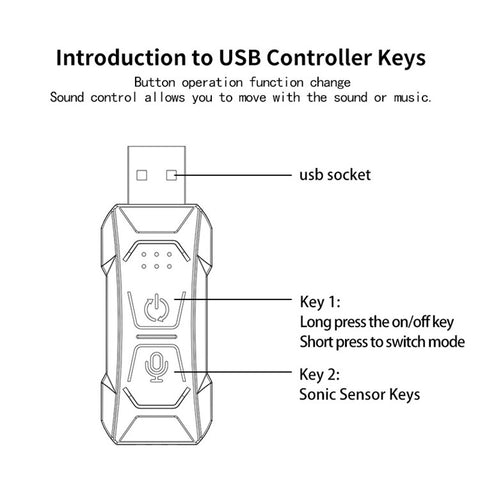 Introduction to USB Controller Keys

Button operation function change
Sound control allows you to move with the sound or music.

usb socket

Key 1:
Long press the on/off key
Short press to switch mode

Key 2:
Sonic Sensor Keys