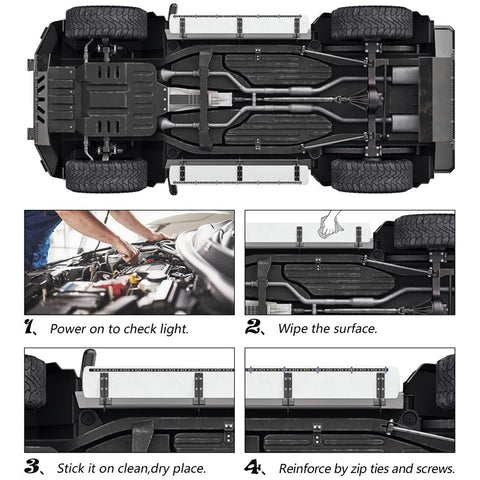 1、 Power on to check light.

2、 Wipe the surface.

3、 Stick it on clean,dry place.

4、 Reinforce by zip ties and screws.