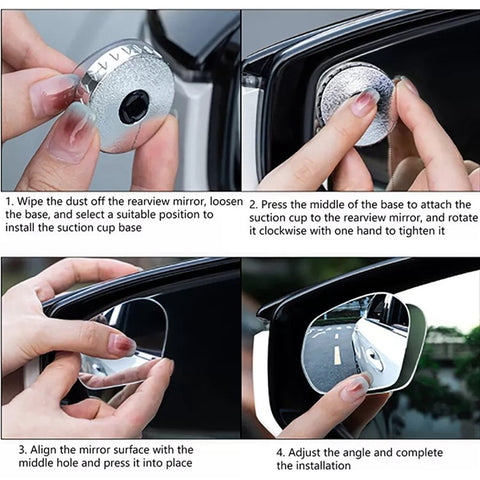 1. Wipe the dust off the rearview mirror, loosen the base, and select a suitable position to install the suction cup base

2. Press the middle of the base to attach the suction cup to the rearview mirror, and rotate it clockwise with one hand to tighten it

3. Align the mirror surface with the middle hole and press it into place

4. Adjust the angle and complete the installation