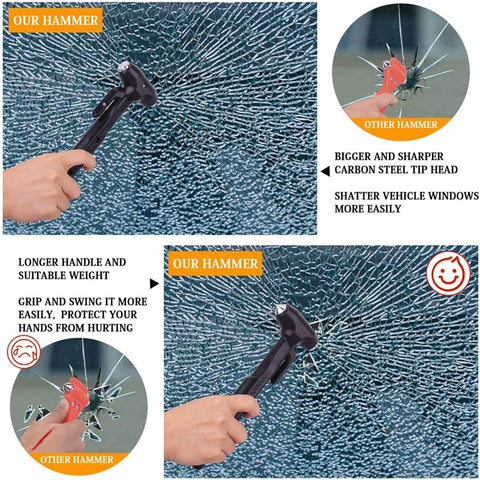 OUR HAMMER

OTHER HAMMER

BIGGER AND SHARPER CARBON STEEL TIP HEAD

SHATTER VEHICLE WINDOWS MORE EASILY

LONGER HANDLE AND SUITABLE WEIGHT

GRIP AND SWING IT MORE EASILY, PROTECT YOUR HANDS FROM HURTING

OUR HAMMER

OTHER HAMMER