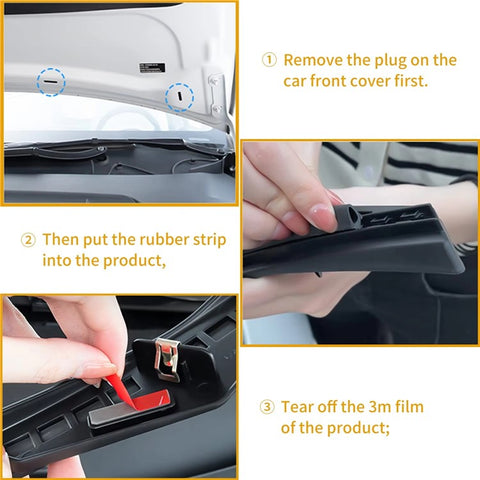 ① Remove the plug on the car front cover first.

② Then put the rubber strip into the product,

③ Tear off the 3m film of the product;