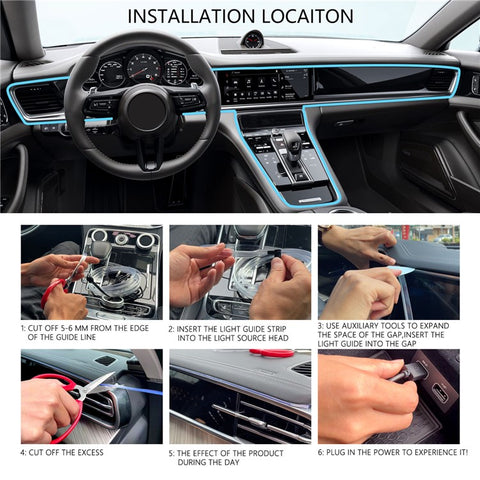 INSTALLATION LOCAITON

1: CUT OFF 5-6 MM FROM THE EDGE OF THE GUIDE LINE

2: INSERT THE LIGHT GUIDE STRIP INTO THE LIGHT SOURCE HEAD

3: USE AUXILIARY TOOLS TO EXPAND THE SPACE OF THE GAP,INSERT THE LIGHT GUIDE INTO THE GAP

4: CUT OFF THE EXCESS

5: THE EFFECT OF THE PRODUCT DURING THE DAY

6: PLUG IN THE POWER TO EXPERIENCE IT!