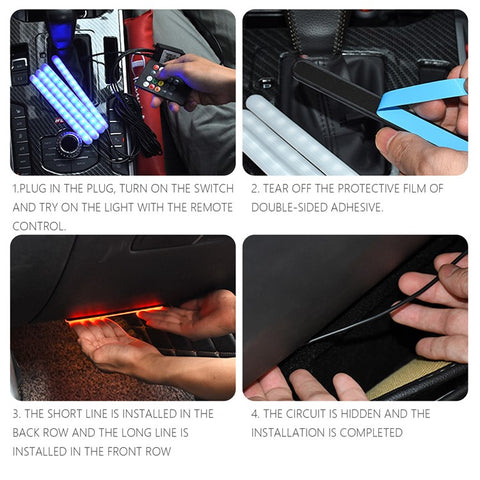 1.PLUG IN THE PLUG, TURN ON THE SWITCH AND TRY ON THE LIGHT WITH THE REMOTE CONTROL.

2. TEAR OFF THE PROTECTIVE FILM OF DOUBLE-SIDED ADHESIVE.

3. THE SHORT LINE IS INSTALLED IN THE BACK ROW AND THE LONG LINE IS INSTALLED IN THE FRONT ROW

4. THE CIRCUIT IS HIDDEN AND THE INSTALLATION IS COMPLETED