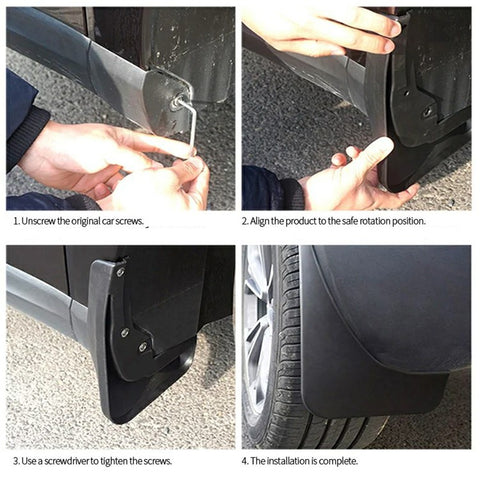 1. Unscrew the original car screws.

2. Align the product to the safe rotation position.

3. Use a screwdriver to tighten the screws.

4. The installation is complete.